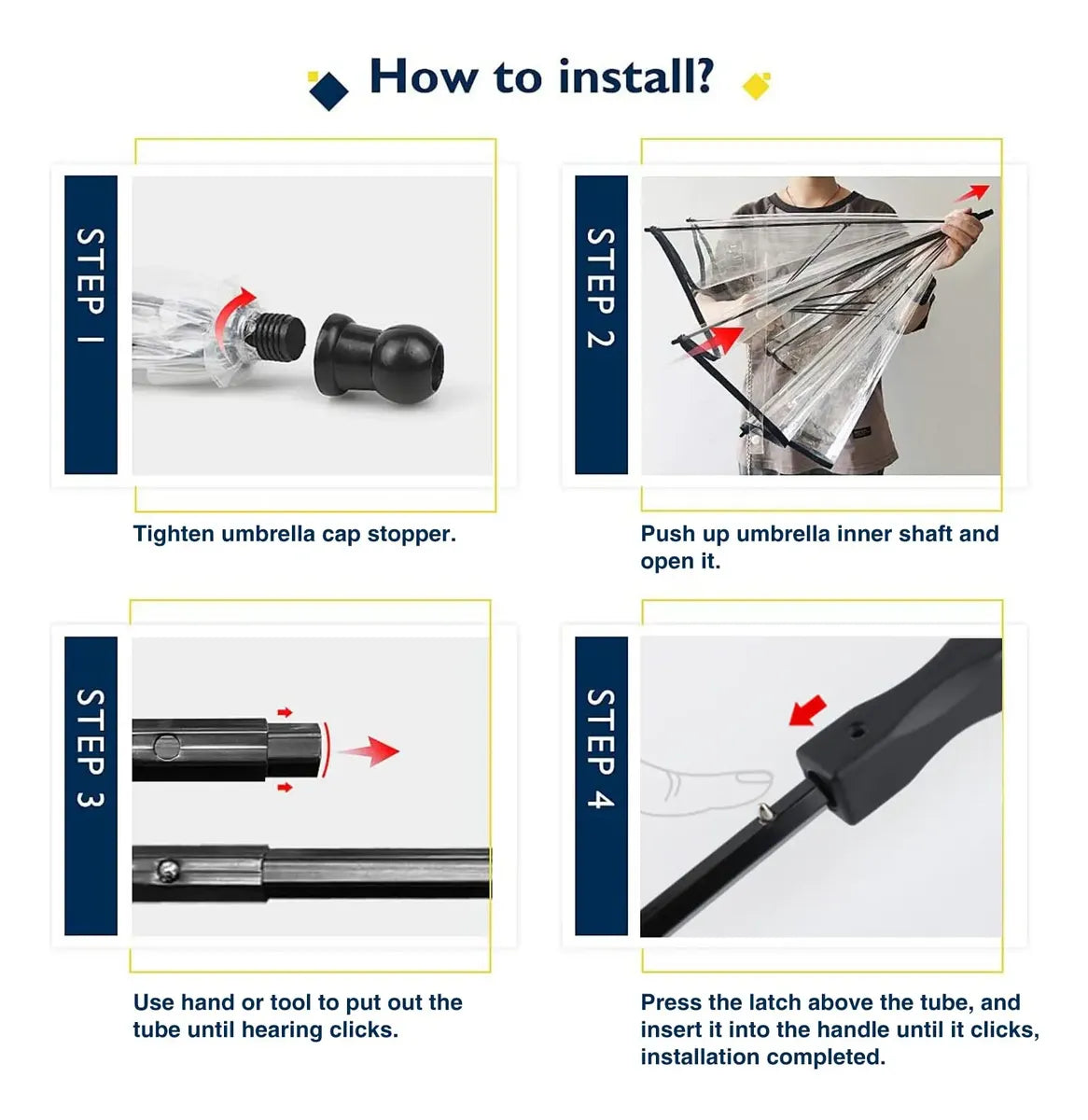 How to install?

STEP 1

Tighten umbrella cap stopper.

STEP 2

Push up umbrella inner shaft and open it.

STEP 3

Use hand or tool to put out the tube until hearing clicks.

STEP 4

Press the latch above the tube, and insert it into the handle until it clicks, installation completed.